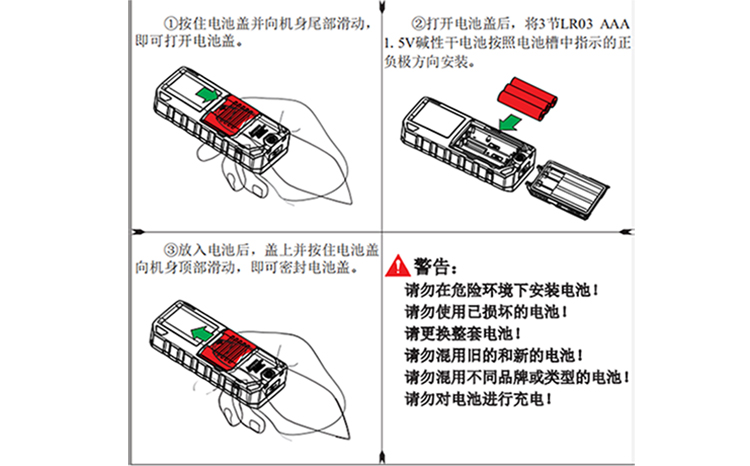 ①按住电池盖并向机身尾部滑动，即可打开电池盖。

②打开电池盖后，将3节LR03 AAA 1.5V碱性干电池按照电池槽中指示的正负极方向安装。

③放入电池后，盖上并按住电池盖向机身顶部滑动，即可密封电池盖。

警告：
请勿在危险环境下安装电池！
请勿使用已损坏的电池！
请更换整套电池！
请勿混用旧的和新的电池！
请勿混用不同品牌或类型的电池！
请勿对电池进行充电！