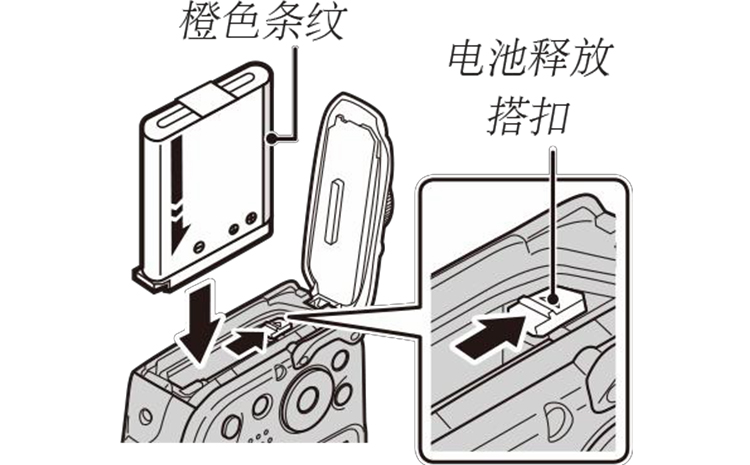 橙色条纹

电池释放搭扣