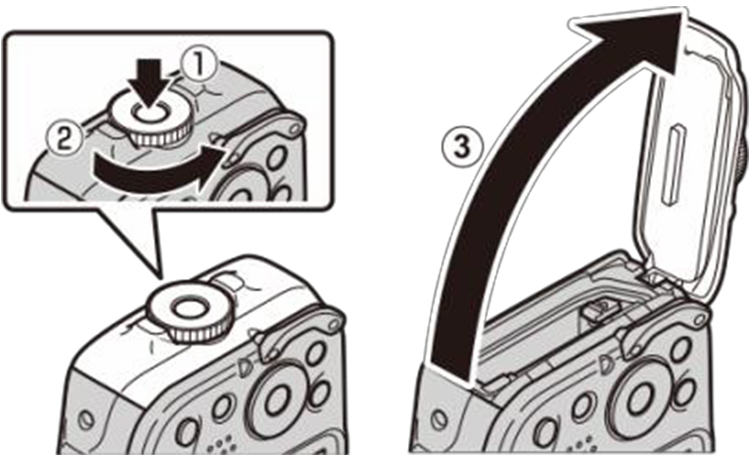 ①
②
③